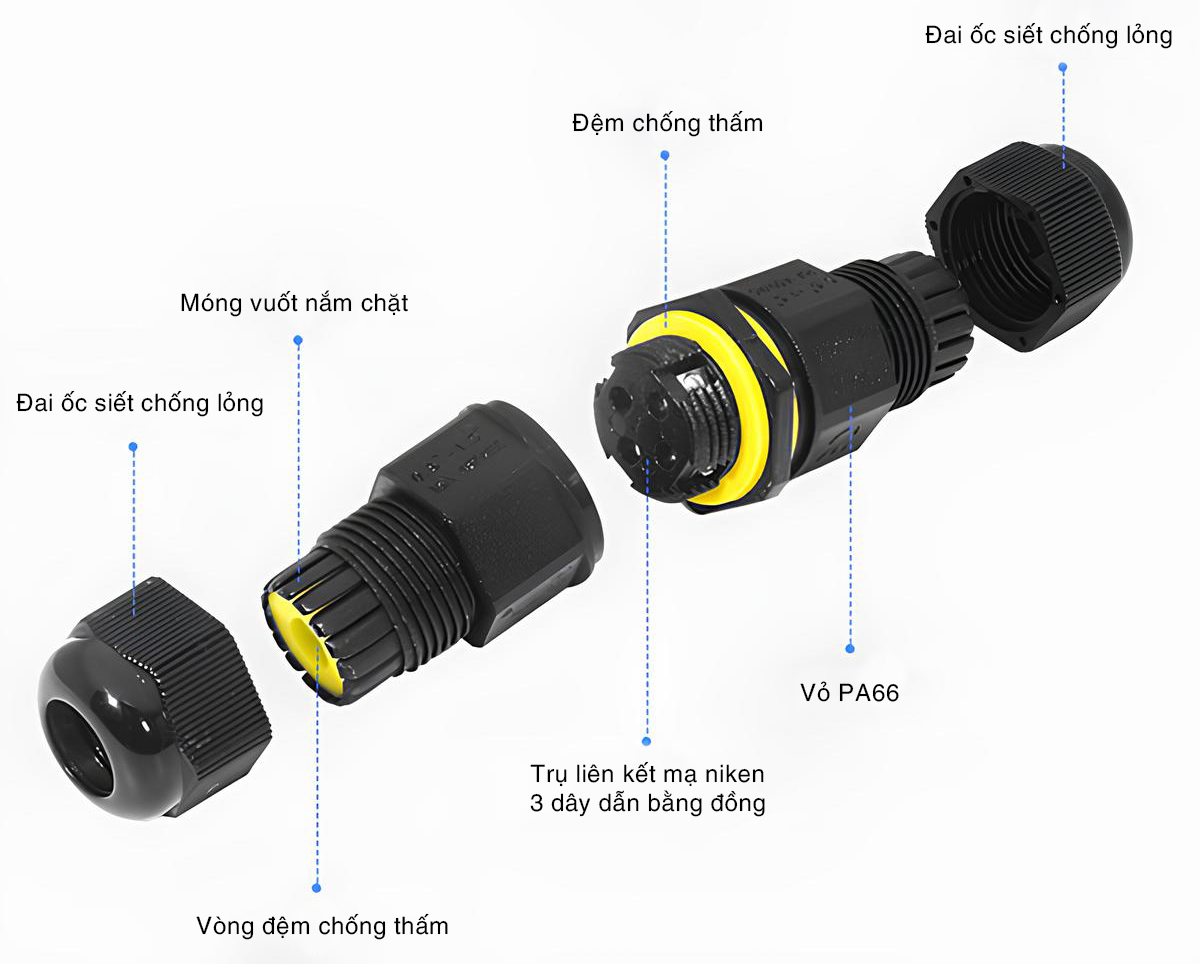 Đai ốc siết chống lỏng

Đệm chống thấm

Móng vuốt nắm chặt

Đai ốc siết chống lỏng

Vỏ PA66

Trụ liên kết mạ niken
3 dây dẫn bằng đồng

Vòng đệm chống thấm