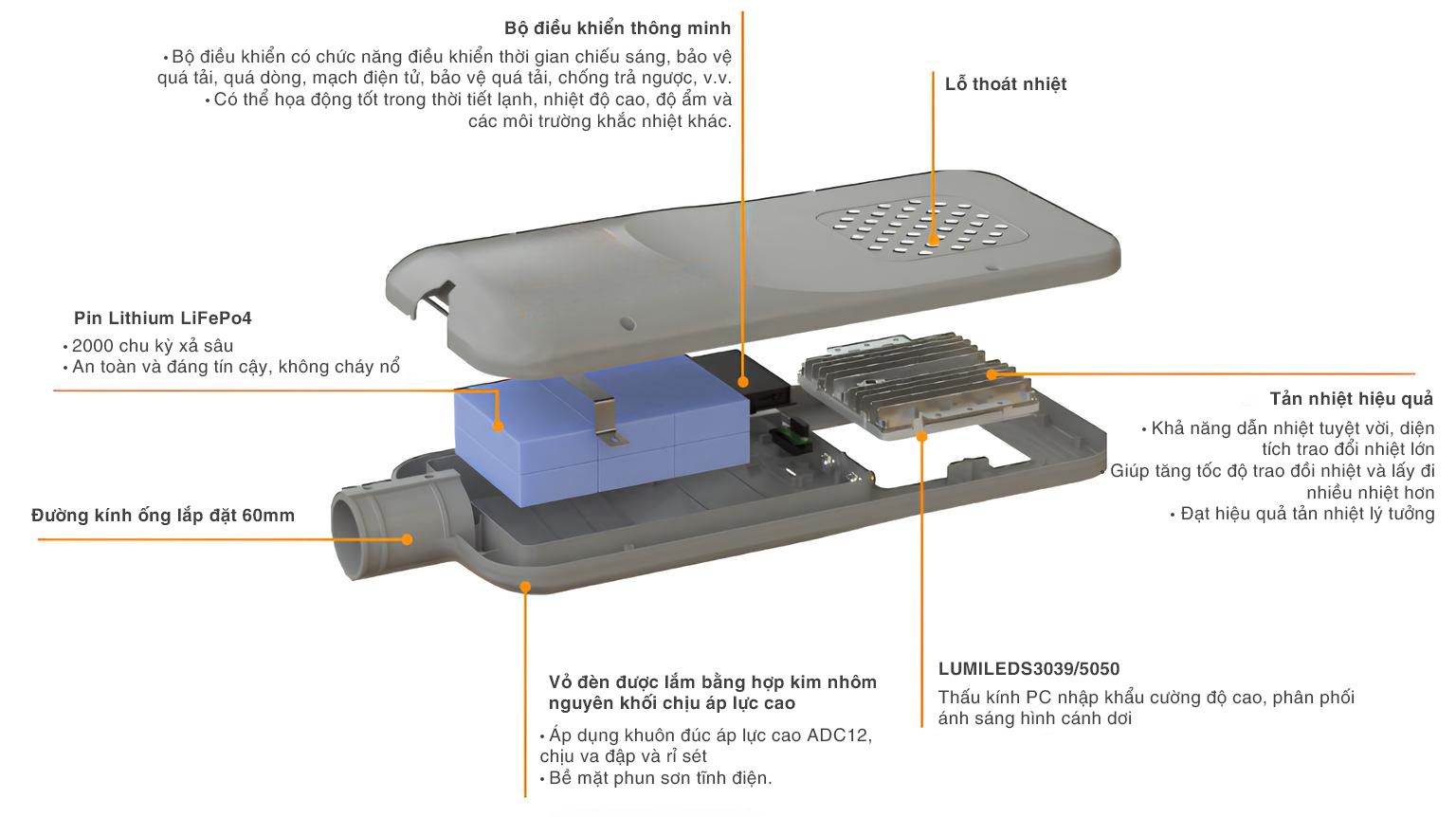 Bộ điều khiển thông minh
• Bộ điều khiển có chức năng điều khiển thời gian chiếu sáng, bảo vệ quá tải, quá dòng, mạch điện tử, bảo vệ quá tải, chống trả ngược, v.v.
• Có thể họa động tốt trong thời tiết lạnh, nhiệt độ cao, độ ẩm và các môi trường khắc nhiệt khác.

Lỗ thoát nhiệt

Pin Lithium LiFePo4
• 2000 chu kỳ xả sâu
• An toàn và đáng tín cậy, không cháy nổ

Tản nhiệt hiệu quả
• Khả năng dẫn nhiệt tuyệt vời, diện tích trao đổi nhiệt lớn
Giúp tăng tốc độ trao đổi nhiệt và lấy đi nhiều nhiệt hơn
• Đạt hiệu quả tản nhiệt lý tưởng

Đường kính ống lắp đặt 60mm

Vỏ đèn được lắm bằng hợp kim nhôm nguyên khối chịu áp lực cao
• Áp dụng khuôn đúc áp lực cao ADC12, chịu va đập và rỉ sét
• Bề mặt phun sơn tĩnh điện.

LUMILEDS3039/5050
Thấu kính PC nhập khẩu cường độ cao, phân phối ánh sáng hình cánh dơi