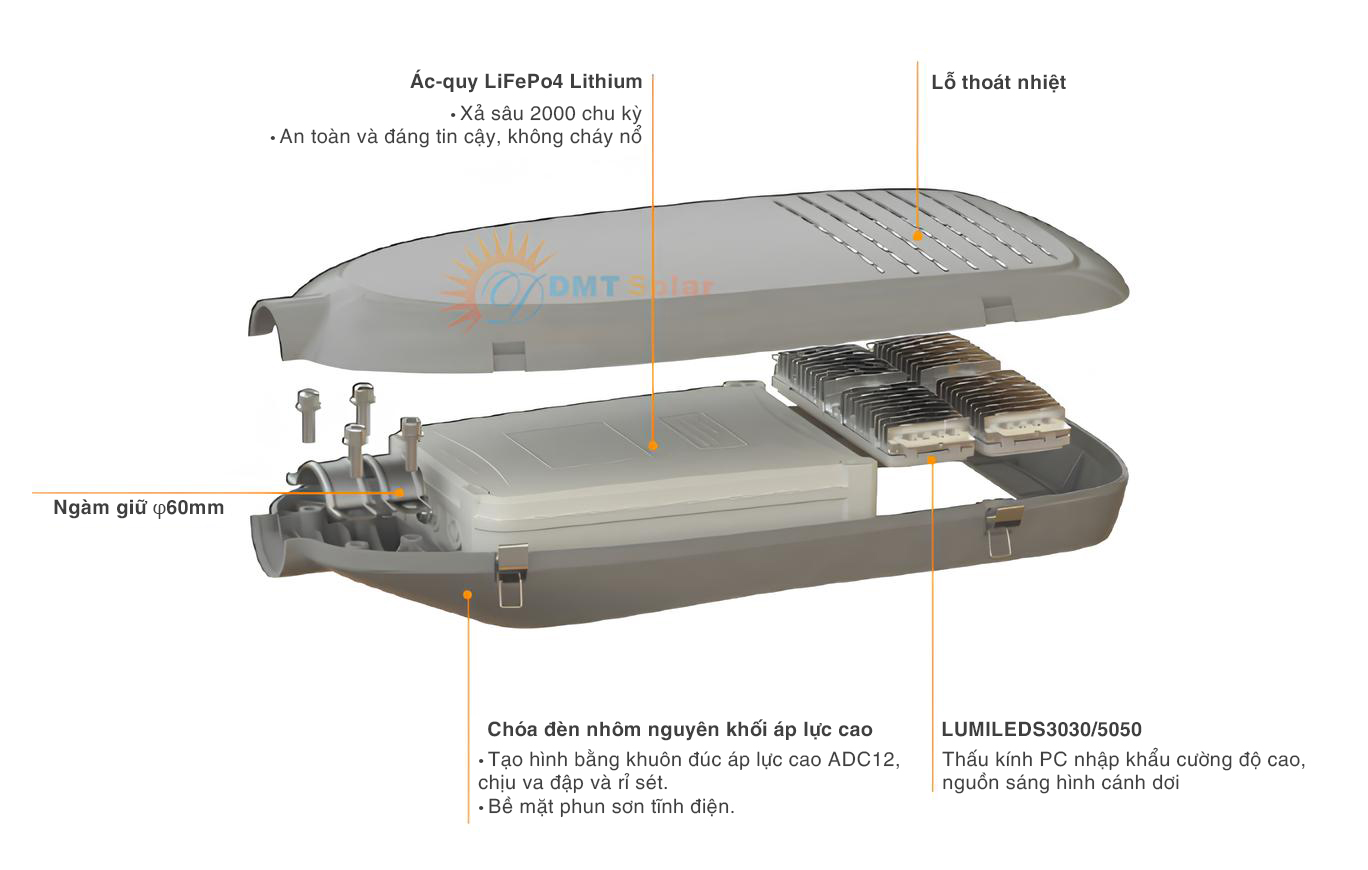 Ác-quy LiFePo4 Lithium
• Xả sâu 2000 chu kỳ
• An toàn và đáng tin cậy, không cháy nổ

Lỗ thoát nhiệt

DMT Solar

Ngàm giữ φ60mm

Chóa đèn nhôm nguyên khối áp lực cao
• Tạo hình bằng khuôn đúc áp lực cao ADC12, chịu va đập và rỉ sét.
• Bề mặt phun sơn tĩnh điện.

LUMILEDS3030/5050
Thấu kính PC nhập khẩu cường độ cao, nguồn sáng hình cánh dơi