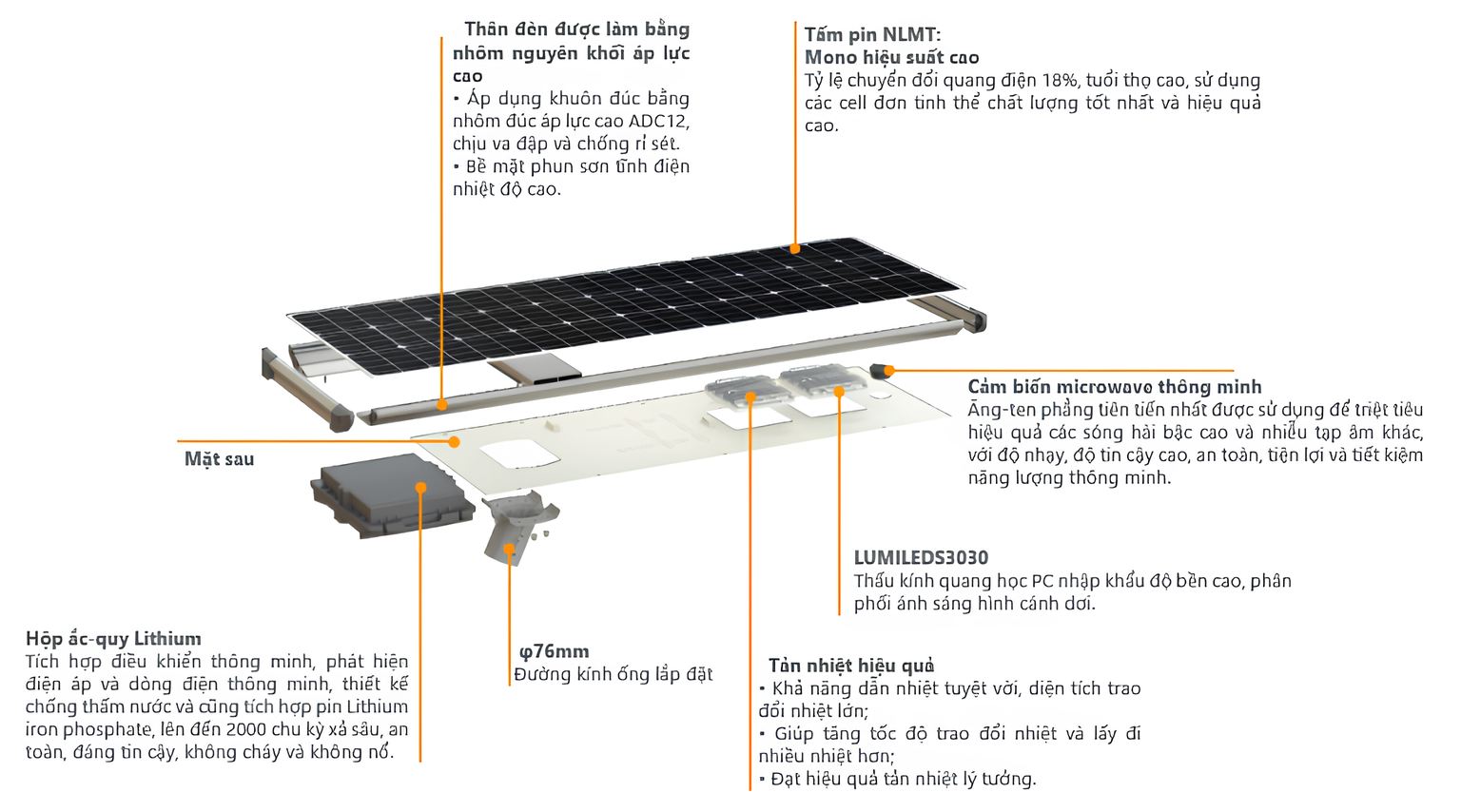 Thân đèn được làm bằng nhôm nguyên khối áp lực cao
• Áp dụng khuôn đúc bằng nhôm đúc áp lực cao ADC12, chịu va đập và chống rỉ sét.
• Bề mặt phun sơn tĩnh điện nhiệt độ cao.

Tấm pin NLMT:
Mono hiệu suất cao
Tỷ lệ chuyển đổi quang điện 18%, tuổi thọ cao, sử dụng các cell đơn tinh thể chất lượng tốt nhất và hiệu quả cao.

Cảm biến microwave thông minh
Ăng-ten phẳng tiên tiến nhất được sử dụng để triệt tiêu hiệu quả các sóng hài bậc cao và nhiễu tạp âm khác, với độ nhạy, độ tin cậy cao, an toàn, tiện lợi và tiết kiệm năng lượng thông minh.

Mặt sau

LUMILEDS3030
Thấu kính quang học PC nhập khẩu độ bền cao, phân phối ánh sáng hình cánh dơi.

Hộp ắc-quy Lithium
Tích hợp điều khiển thông minh, phát hiện điện áp và dòng điện thông minh, thiết kế chống thấm nước và cũng tích hợp pin Lithium iron phosphate, lên đến 2000 chu kỳ xả sâu, an toàn, đáng tin cậy, không cháy và không nổ.

φ76mm
Đường kính ống lắp đặt

Tản nhiệt hiệu quả
• Khả năng dẫn nhiệt tuyệt vời, diện tích trao đổi nhiệt lớn;
• Giúp tăng tốc độ trao đổi nhiệt và lấy đi nhiều nhiệt hơn;
• Đạt hiệu quả tản nhiệt lý tưởng.